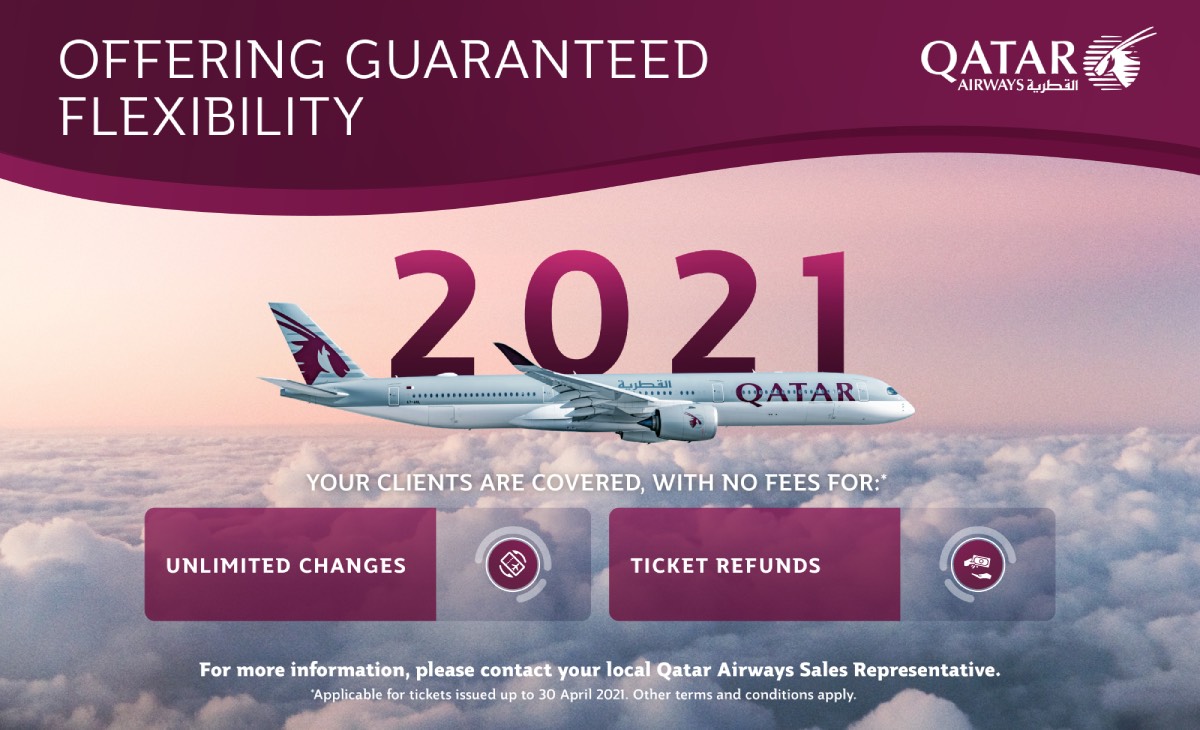 OFFERING GUARANTEED FLEXIBILITY

QATAR AIRWAYS القطرية

2021

القطرية QATAR

YOUR CLIENTS ARE COVERED, WITH NO FEES FOR:*

UNLIMITED CHANGES

TICKET REFUNDS

For more information, please contact your local Qatar Airways Sales Representative.

*Applicable for tickets issued up to 30 April 2021. Other terms and conditions apply.